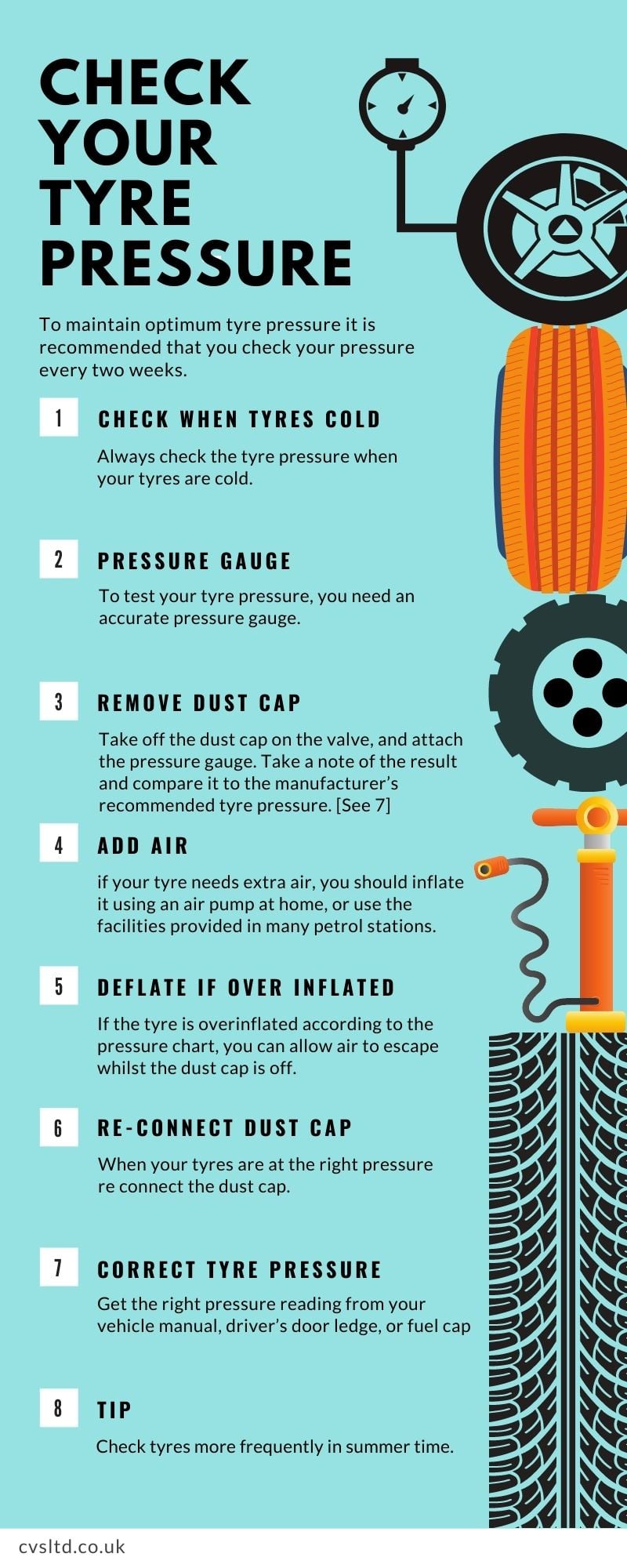 CHECK YOUR TYRE PRESSURE

To maintain optimum tyre pressure it is recommended that you check your pressure every two weeks.

1 CHECK WHEN TYRES COLD

Always check the tyre pressure when your tyres are cold.

2 PRESSURE GAUGE

To test your tyre pressure, you need an accurate pressure gauge.

3 REMOVE DUST CAP

Take off the dust cap on the valve, and attach the pressure gauge. Take a note of the result and compare it to the manufacturer's recommended tyre pressure. [See 7]

4 ADD AIR

if your tyre needs extra air, you should inflate it using an air pump at home, or use the facilities provided in many petrol stations.

5 DEFLATE IF OVER INFLATED

If the tyre is overinflated according to the pressure chart, you can allow air to escape whilst the dust cap is off.

6 RE-CONNECT DUST CAP

When your tyres are at the right pressure re connect the dust cap.

7 CORRECT TYRE PRESSURE

Get the right pressure reading from your vehicle manual, driver's door ledge, or fuel cap

8 TIP

Check tyres more frequently in summer time.

cvsltd.co.uk