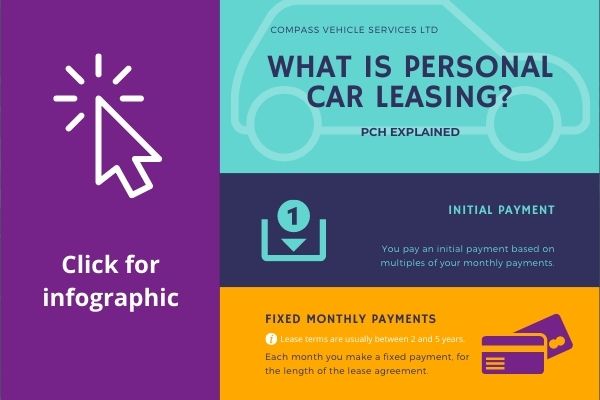 Click for infographic

COMPASS VEHICLE SERVICES LTD

WHAT IS PERSONAL CAR LEASING?

PCH EXPLAINED

1

INITIAL PAYMENT

You pay an initial payment based on multiples of your monthly payments.

FIXED MONTHLY PAYMENTS

i Lease terms are usually between 2 and 5 years.

Each month you make a fixed payment, for the length of the lease agreement.