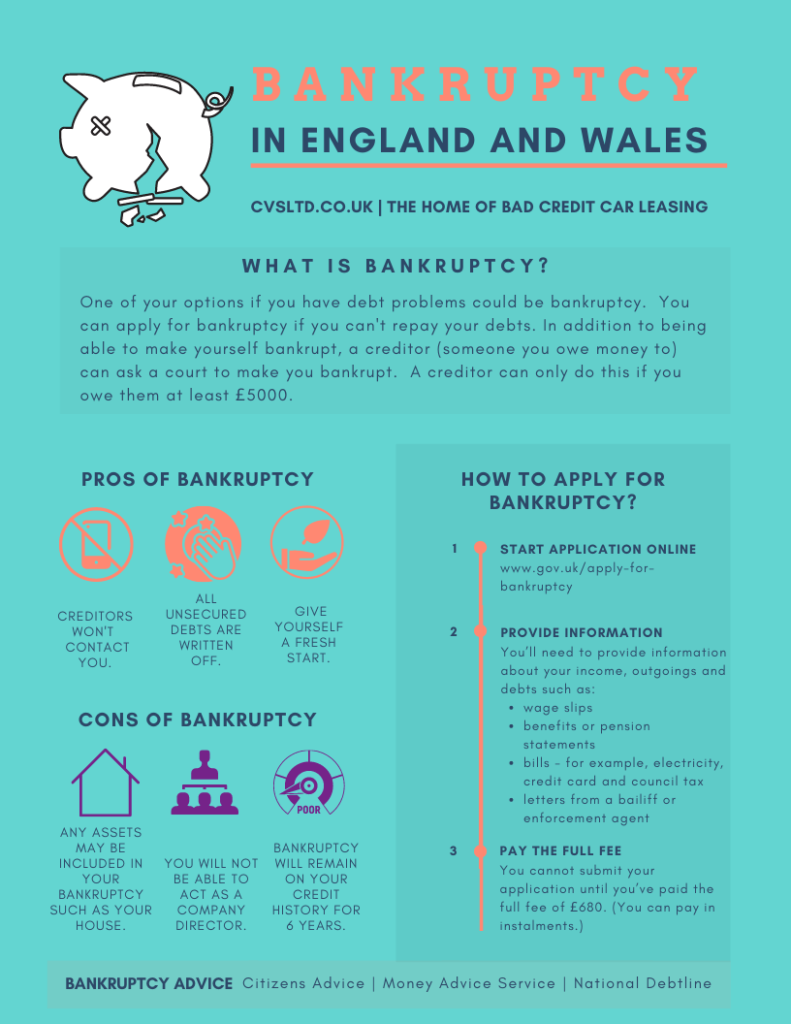 BANKRUPTCY
IN ENGLAND AND WALES

CVSLTD.CO.UK | THE HOME OF BAD CREDIT CAR LEASING

WHAT IS BANKRUPTCY?

One of your options if you have debt problems could be bankruptcy. You can apply for bankruptcy if you can't repay your debts. In addition to being able to make yourself bankrupt, a creditor (someone you owe money to) can ask a court to make you bankrupt. A creditor can only do this if you owe them at least £5000.

PROS OF BANKRUPTCY

CREDITORS WON'T CONTACT YOU.

ALL UNSECURED DEBTS ARE WRITTEN OFF.

GIVE YOURSELF A FRESH START.

CONS OF BANKRUPTCY

POOR

ANY ASSETS MAY BE INCLUDED IN YOUR BANKRUPTCY SUCH AS YOUR HOUSE.

YOU WILL NOT BE ABLE TO ACT AS A COMPANY DIRECTOR.

BANKRUPTCY WILL REMAIN ON YOUR CREDIT HISTORY FOR 6 YEARS.

HOW TO APPLY FOR BANKRUPTCY?

1 START APPLICATION ONLINE
www.gov.uk/apply-for-bankruptcy

2 PROVIDE INFORMATION
You'll need to provide information about your income, outgoings and debts such as:
• wage slips
• benefits or pension statements
• bills - for example, electricity, credit card and council tax
• letters from a bailiff or enforcement agent

3 PAY THE FULL FEE
You cannot submit your application until you've paid the full fee of £680. (You can pay in instalments.)

BANKRUPTCY ADVICE Citizens Advice | Money Advice Service | National Debtline